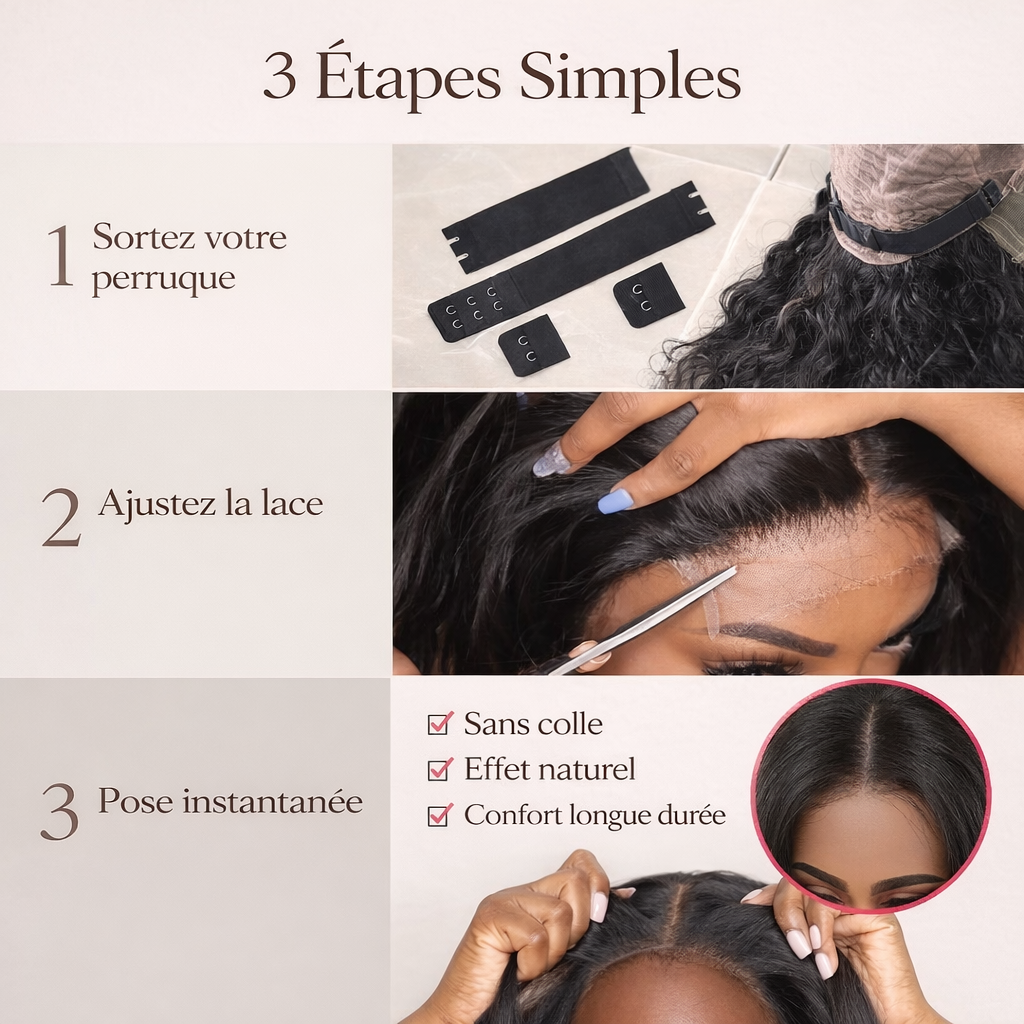 3 Étapes Simples

1 Sortez votre perruque

2 Ajustez la lace

3 Pose instantanée

Sans colle
Effet naturel
Confort longue durée